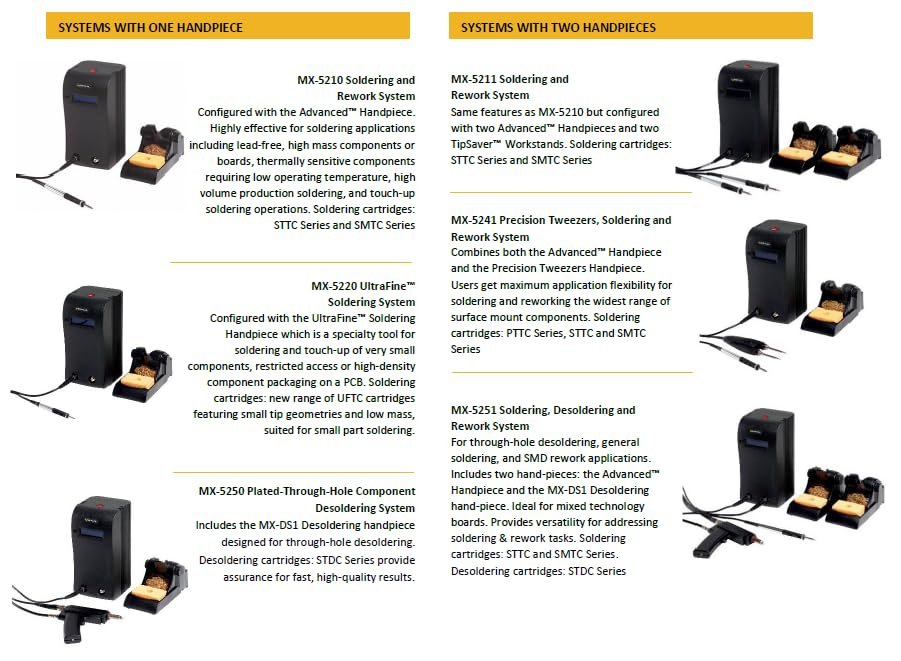 SYSTEMS WITH ONE HANDPIECE

MX-5210 Soldering and Rework System
Configured with the Advanced™ Handpiece. Highly effective for soldering applications including lead-free, high mass components or boards, thermally sensitive components requiring low operating temperature, high volume production soldering, and touch-up soldering operations. Soldering cartridges: STTC Series and SMTC Series

MX-5220 UltraFine™ Soldering System
Configured with the UltraFine™ Soldering Handpiece which is a specialty tool for soldering and touch-up of very small components, restricted access or high-density component packaging on a PCB. Soldering cartridges: new range of UFTC cartridges featuring small tip geometries and low mass, suited for small part soldering.

MX-5250 Plated-Through-Hole Component Desoldering System
Includes the MX-DS1 Desoldering handpiece designed for through-hole desoldering. Desoldering cartridges: STDC Series provide assurance for fast, high-quality results.

SYSTEMS WITH TWO HANDPIECES

MX-5211 Soldering and Rework System
Same features as MX-5210 but configured with two Advanced™ Handpieces and two TipSaver™ Workstands. Soldering cartridges: STTC Series and SMTC Series

MX-5241 Precision Tweezers, Soldering and Rework System
Combines both the Advanced™ Handpiece and the Precision Tweezers Handpiece. Users get maximum application flexibility for soldering and reworking the widest range of surface mount components. Soldering cartridges: PTTC Series, STTC and SMTC Series

MX-5251 Soldering, Desoldering and Rework System
For through-hole desoldering, general soldering, and SMD rework applications. Includes two hand-pieces: the Advanced™ Handpiece and the MX-DS1 Desoldering hand-piece. Ideal for mixed technology boards. Provides versatility for addressing soldering & rework tasks. Soldering cartridges: STTC and SMTC Series. Desoldering cartridges: STDC Series